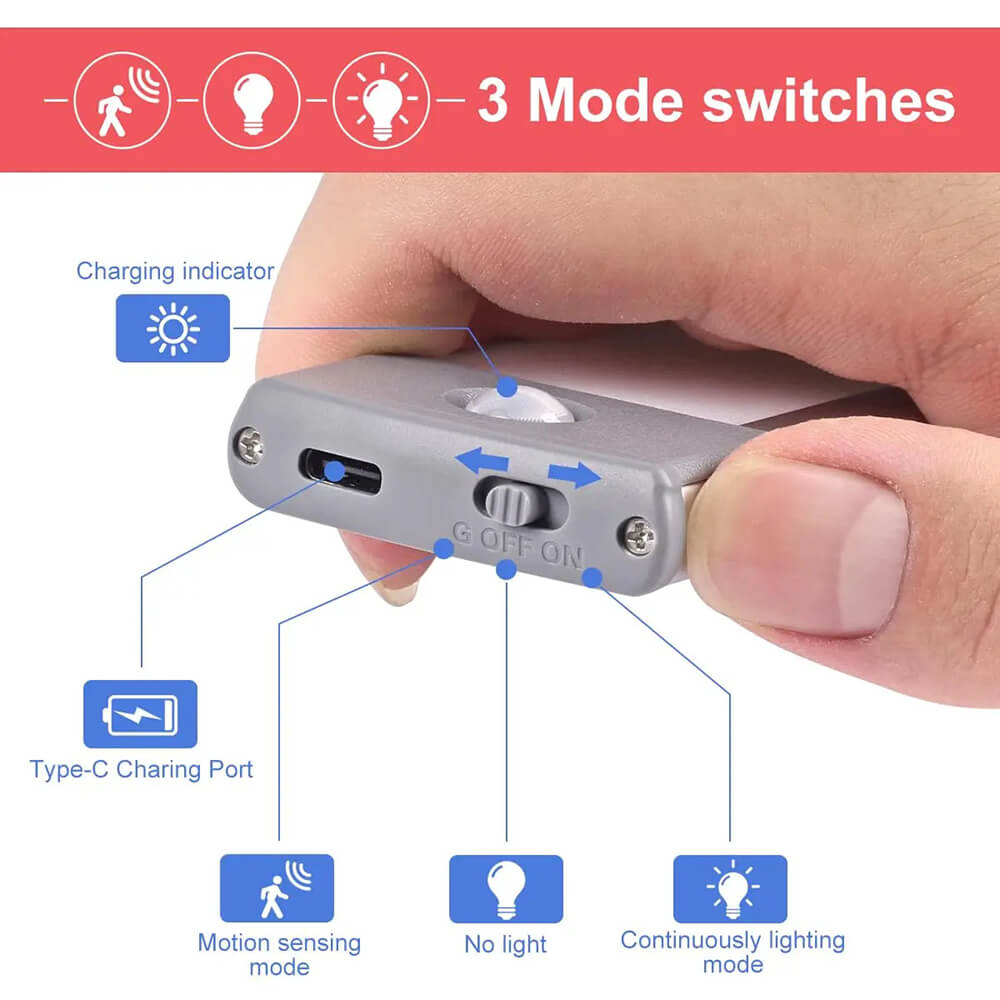 3 Mode switches

Charging indicator

G OFF ON

Type-C Charing Port

Motion sensing mode

No light

Continuously lighting mode